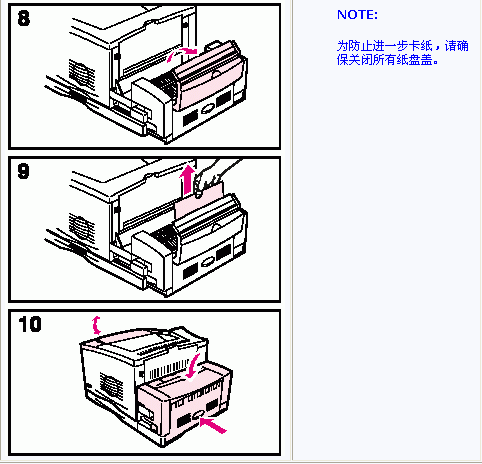 8

9

10

NOTE:

为防止进一步卡纸，请确保关闭所有纸盘盖。