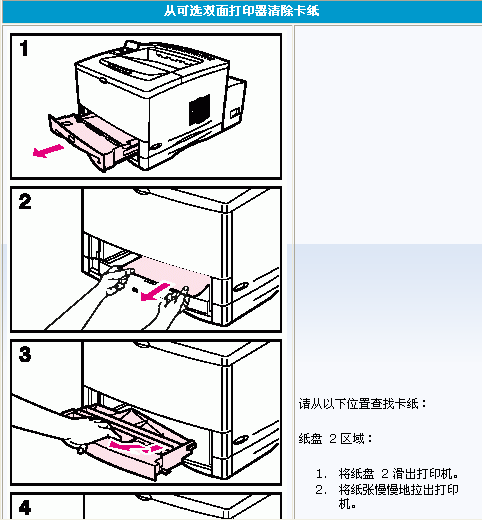 从可选双面打印器清除卡纸

1

2

3

4

请从以下位置查找卡纸：

纸盘 2 区域：

1. 将纸盘 2 滑出打印机。
2. 将纸张慢慢地拉出打印机。